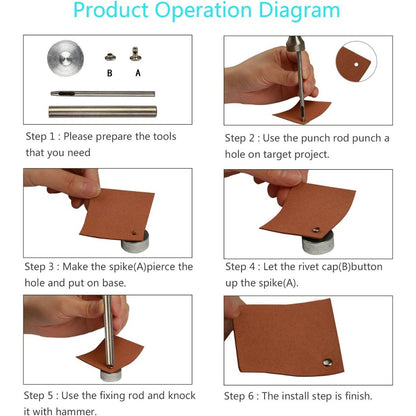 Product Operation Diagram

B A

Step 1 : Please prepare the tools that you need

Step 2 : Use the punch rod punch a hole on target project.

Step 3 : Make the spike(A)pierce the hole and put on base.

Step 4 : Let the rivet cap(B)button up the spike(A).

Step 5 : Use the fixing rod and knock it with hammer.

Step 6 : The install step is finish.