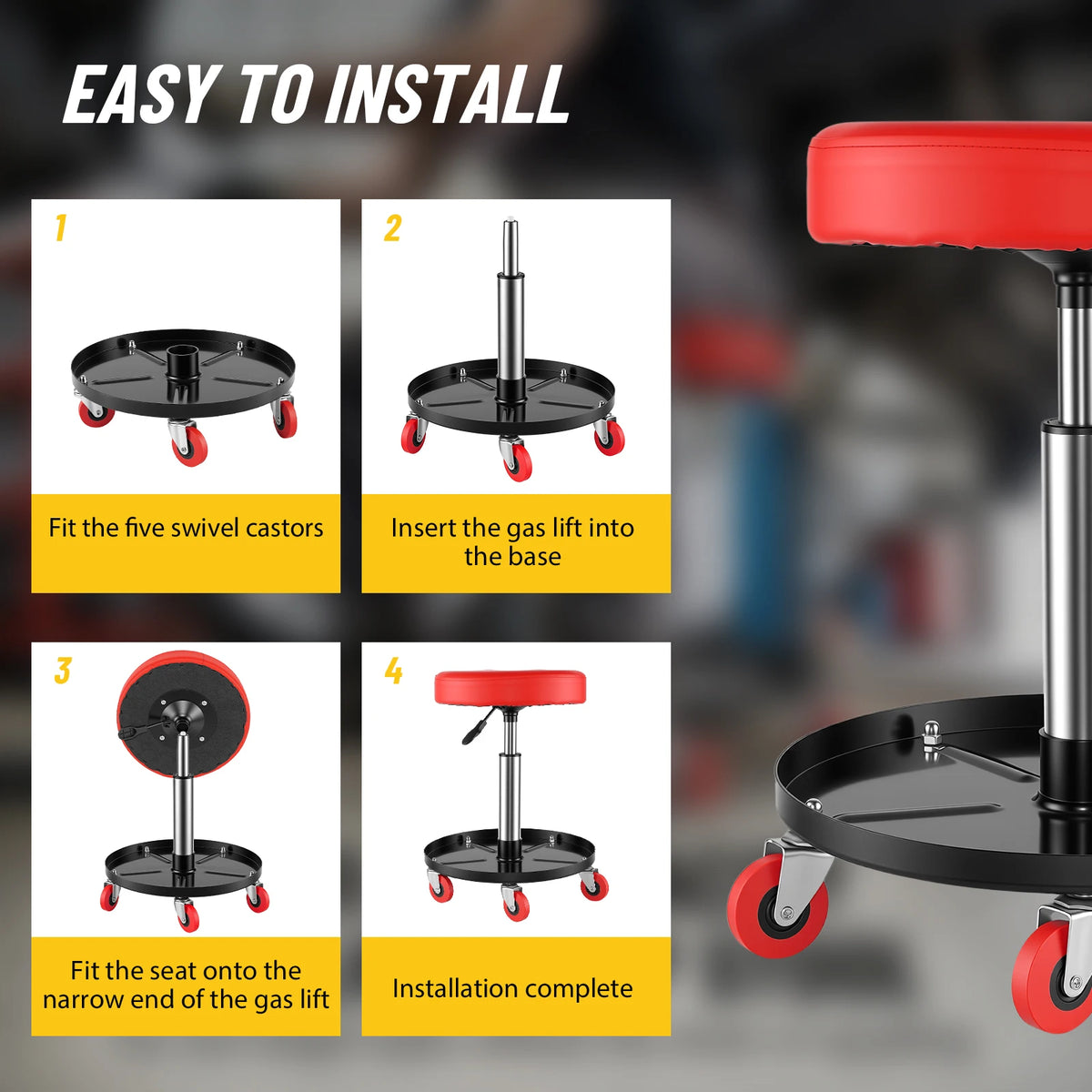 EASY TO INSTALL

1

Fit the five swivel castors

2

Insert the gas lift into the base

3

Fit the seat onto the narrow end of the gas lift

4

Installation complete