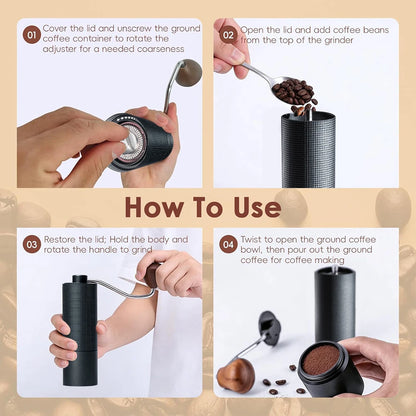 01 Cover the lid and unscrew the ground coffee container to rotate the adjuster for a needed coarseness

02 Open the lid and add coffee beans from the top of the grinder

How To Use

03 Restore the lid; Hold the body and rotate the handle to grind

04 Twist to open the ground coffee bowl, then pour out the ground coffee for coffee making