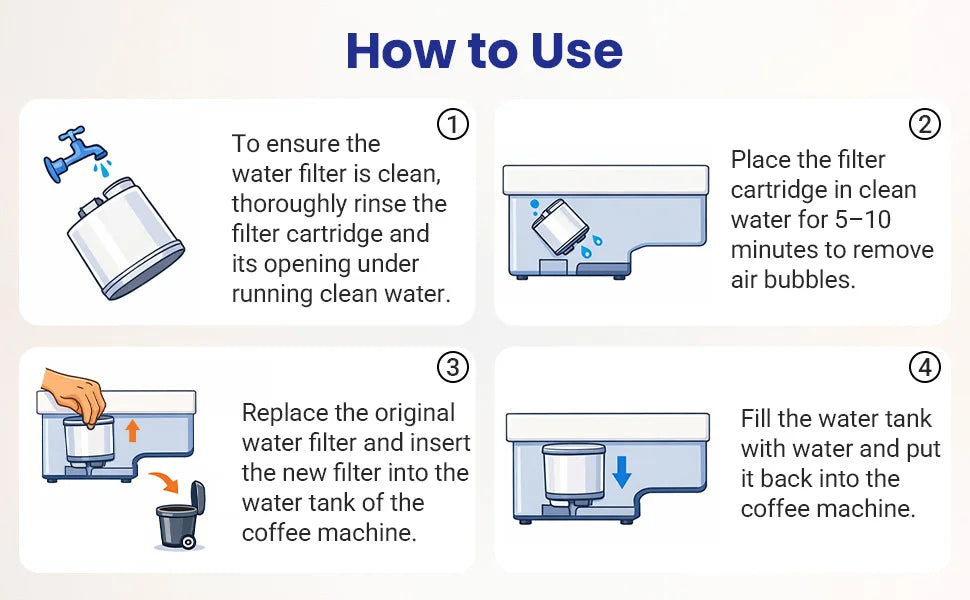 How to Use

①
To ensure the water filter is clean, thoroughly rinse the filter cartridge and its opening under running clean water.

②
Place the filter cartridge in clean water for 5–10 minutes to remove air bubbles.

③
Replace the original water filter and insert the new filter into the water tank of the coffee machine.

④
Fill the water tank with water and put it back into the coffee machine.