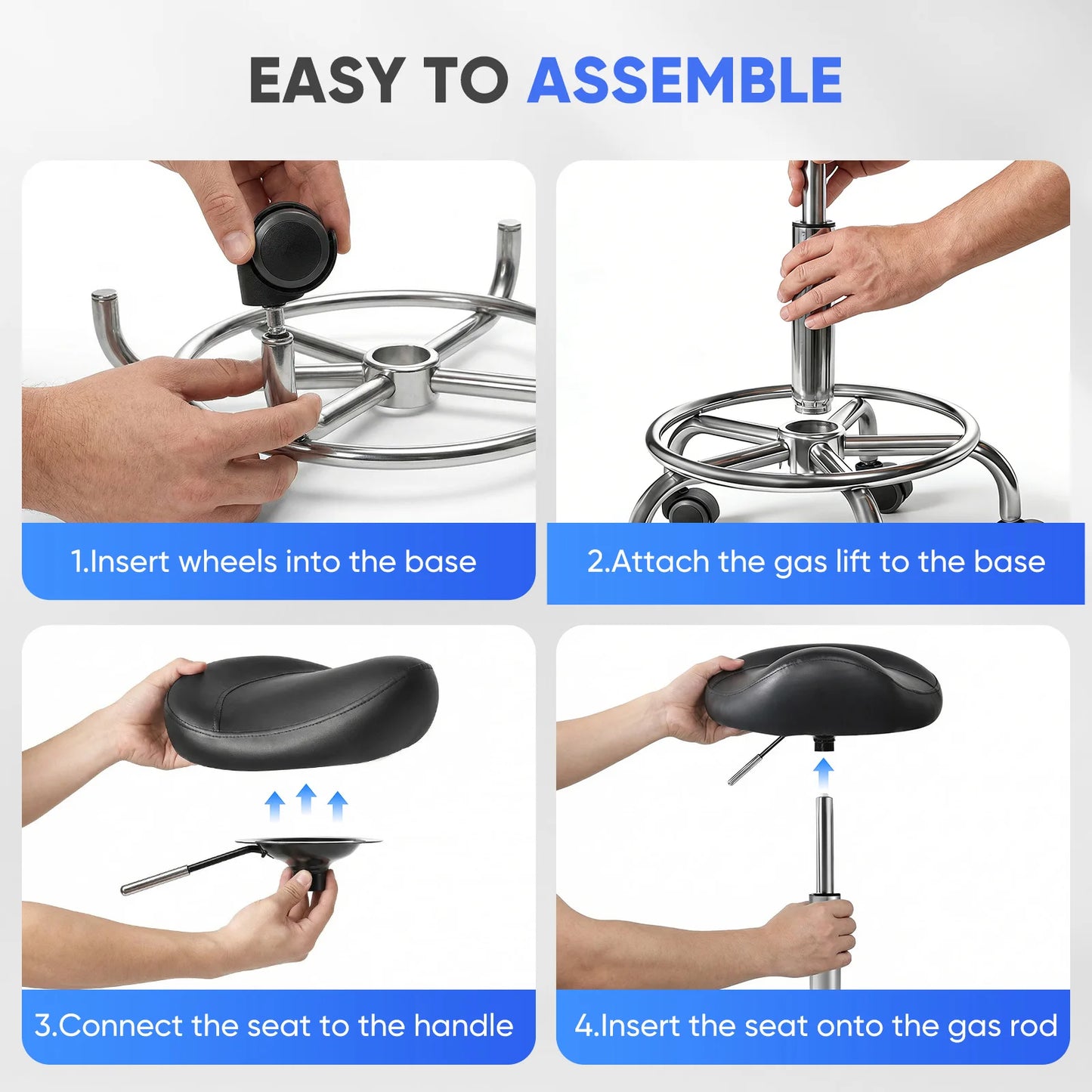 EASY TO ASSEMBLE

1.Insert wheels into the base

2.Attach the gas lift to the base

3.Connect the seat to the handle

4.Insert the seat onto the gas rod